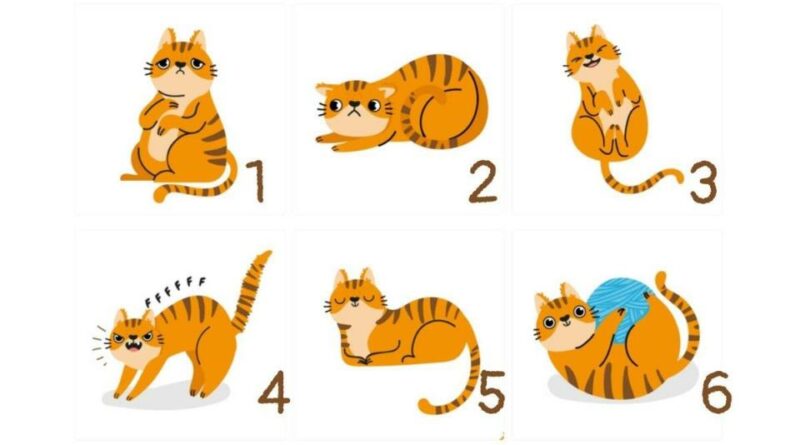 1
2
3
FFFFFF
4
5
6